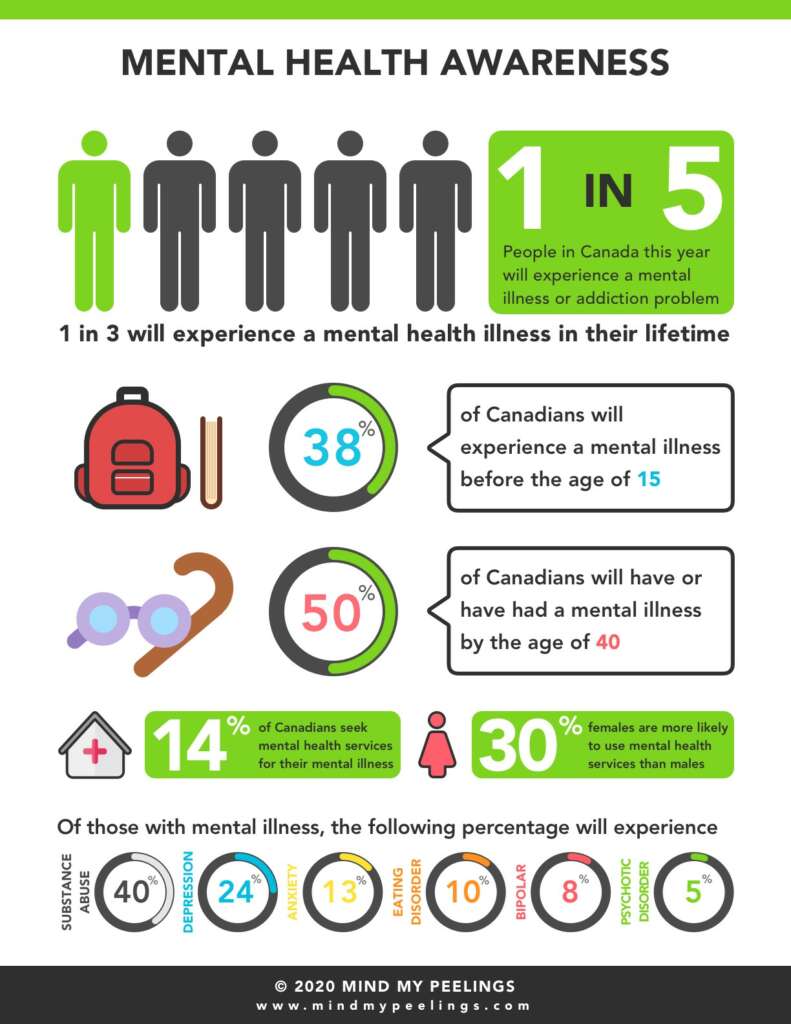 MENTAL HEALTH AWARENESS

1 IN 5

People in Canada this year will experience a mental illness or addiction problem

1 in 3 will experience a mental health illness in their lifetime

38%

of Canadians will experience a mental illness before the age of 15

50%

of Canadians will have or have had a mental illness by the age of 40

14% of Canadians seek mental health services for their mental illness

30% females are more likely to use mental health services than males

Of those with mental illness, the following percentage will experience

SUBSTANCE ABUSE 40%

DEPRESSION 24%

ANXIETY 13%

EATING DISORDER 10%

BIPOLAR 8%

PSYCHOTIC DISORDER 5%

© 2020 MIND MY PEELINGS
www.mindmypeelings.com